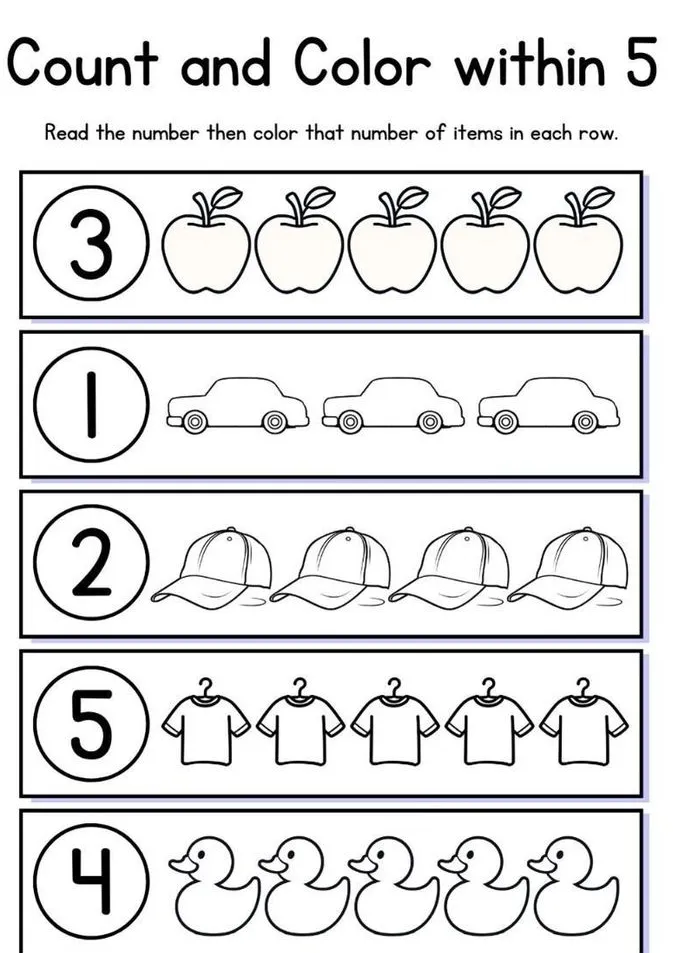 Count and Color within 5

Read the number then color that number of items in each row.

3

1

2

5

4