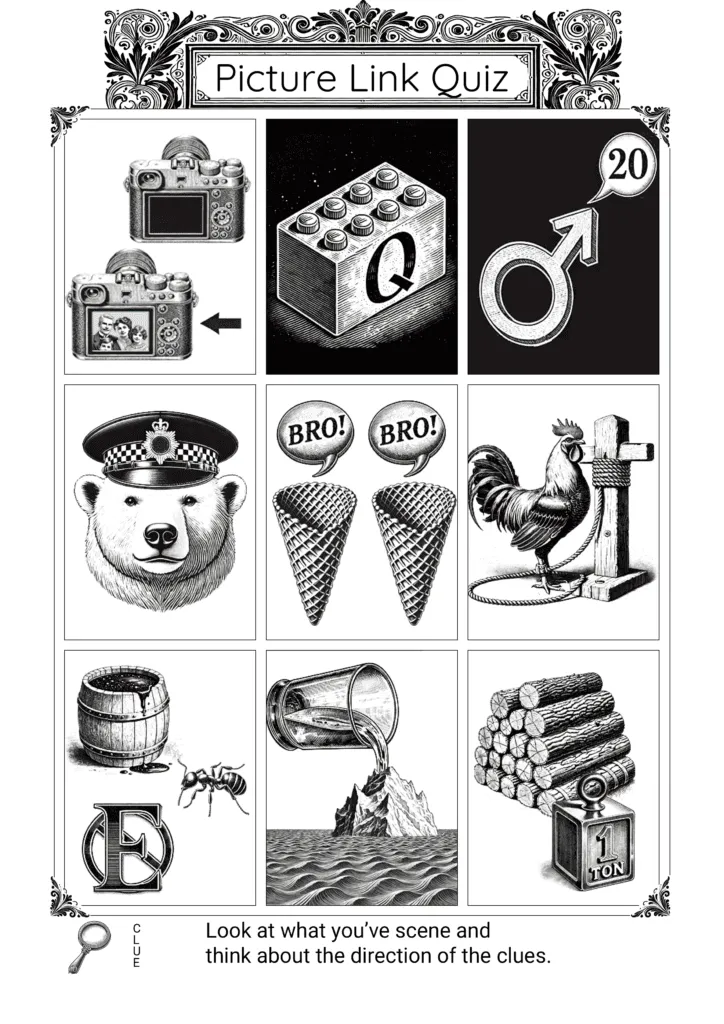 Picture Link Quiz

Q

20

BRO! BRO!

E

1 TON

CLUE

Look at what you've scene and think about the direction of the clues.