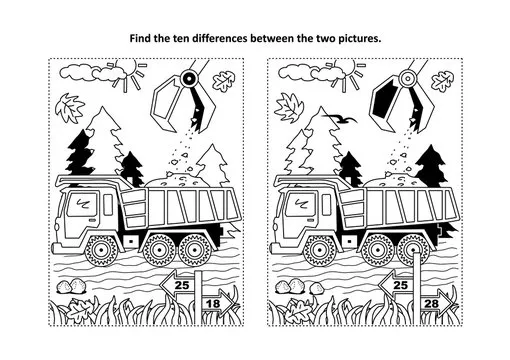 Find the ten differences between the two pictures.

25

18

25

28